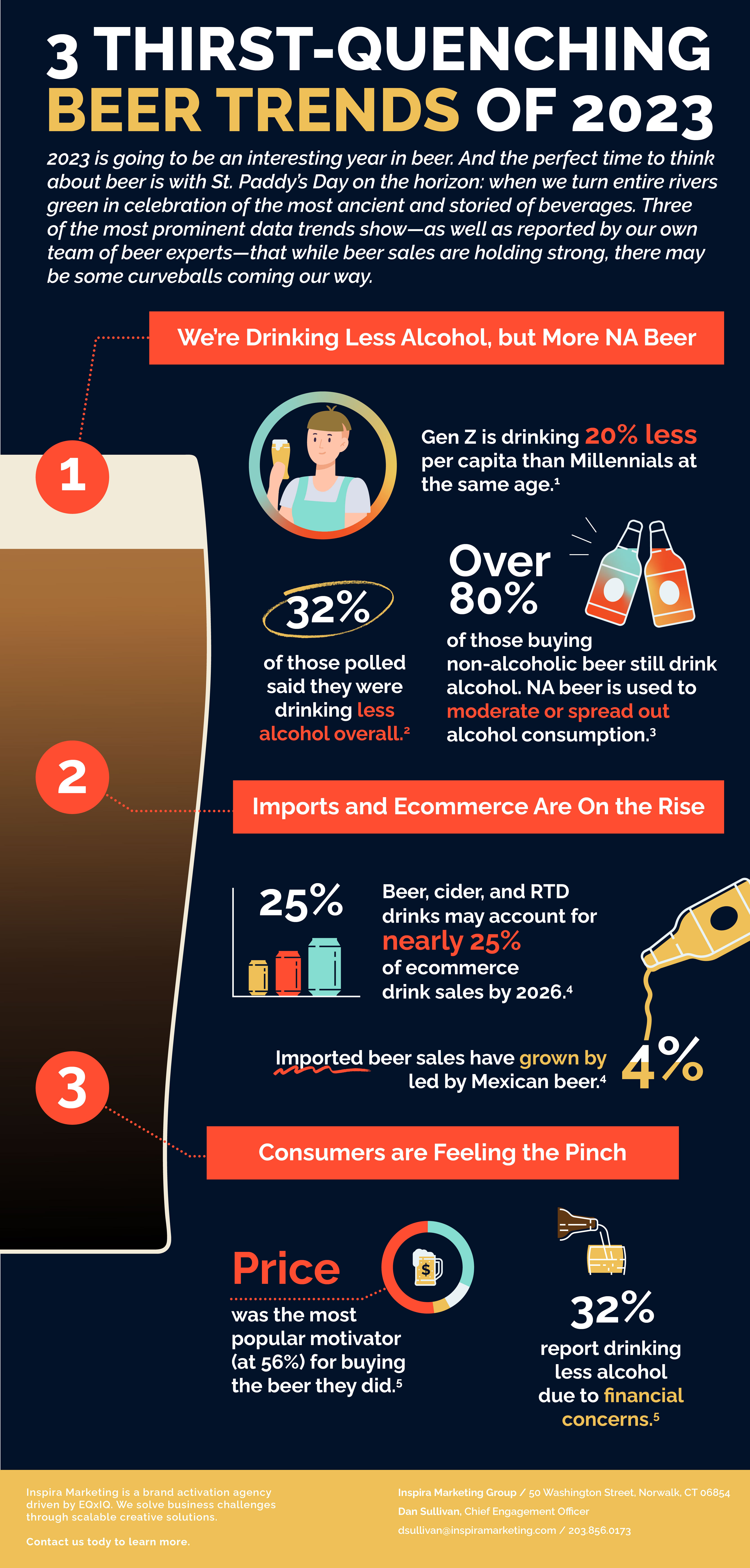 3 THIRST-QUENCHING BEER TRENDS OF 2023

2023 is going to be an interesting year in beer. And the perfect time to think about beer is with St. Paddy's Day on the horizon: when we turn entire rivers green in celebration of the most ancient and storied of beverages. Three of the most prominent data trends show—as well as reported by our own team of beer experts—that while beer sales are holding strong, there may be some curveballs coming our way.

1

We're Drinking Less Alcohol, but More NA Beer

Gen Z is drinking 20% less per capita than Millennials at the same age.¹

32% of those polled said they were drinking less alcohol overall.²

Over 80% of those buying non-alcoholic beer still drink alcohol. NA beer is used to moderate or spread out alcohol consumption.³

2

Imports and Ecommerce Are On the Rise

25%

Beer, cider, and RTD drinks may account for nearly 25% of ecommerce drink sales by 2026.⁴

Imported beer sales have grown by 4% led by Mexican beer.⁴

3

Consumers are Feeling the Pinch

Price was the most popular motivator (at 56%) for buying the beer they did.⁵

$

32% report drinking less alcohol due to financial concerns.⁵

Inspira Marketing is a brand activation agency driven by EQxIQ. We solve business challenges through scalable creative solutions.

Contact us tody to learn more.

Inspira Marketing Group / 50 Washington Street, Norwalk, CT 06854
Dan Sullivan, Chief Engagement Officer
dsullivan@inspiramarketing.com / 203.856.0173